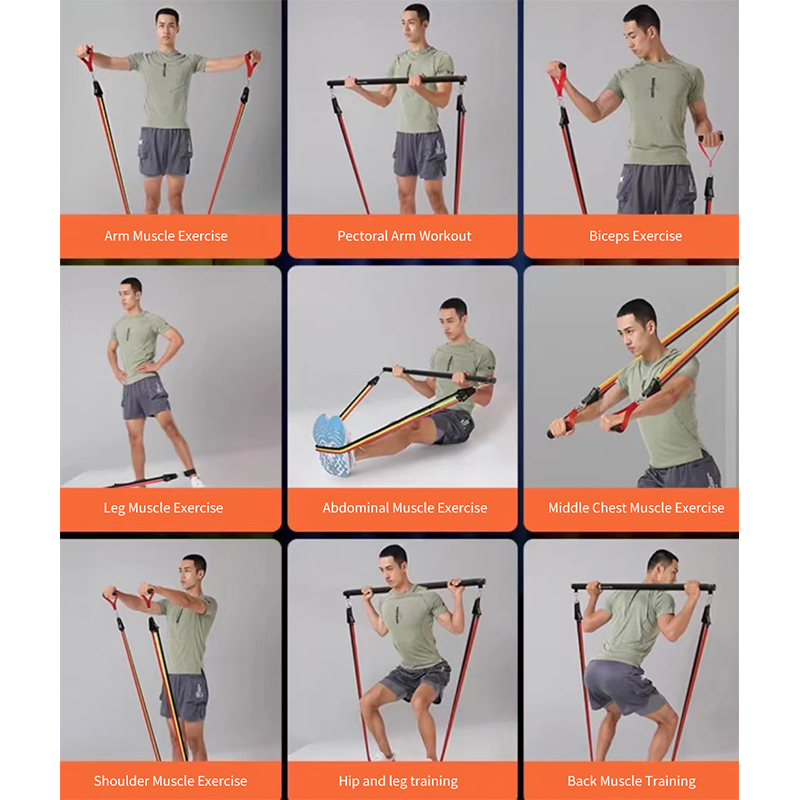 Arm Muscle Exercise

Pectoral Arm Workout

Biceps Exercise

Leg Muscle Exercise

Abdominal Muscle Exercise

Middle Chest Muscle Exercise

Shoulder Muscle Exercise

Hip and leg training

Back Muscle Training